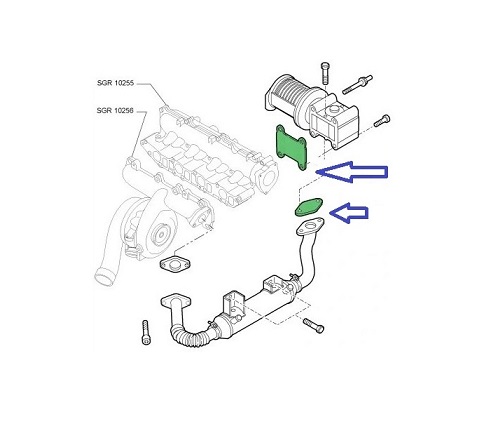 SGR 10255
SGR 10256