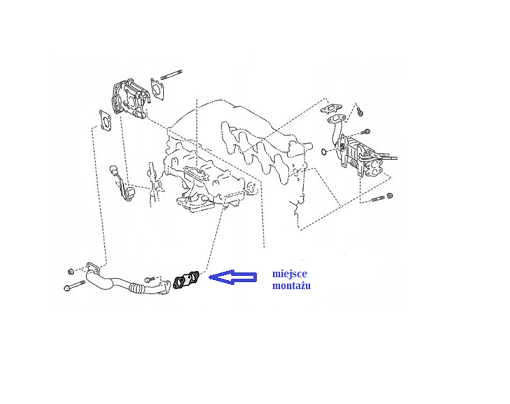 miejsce montażu