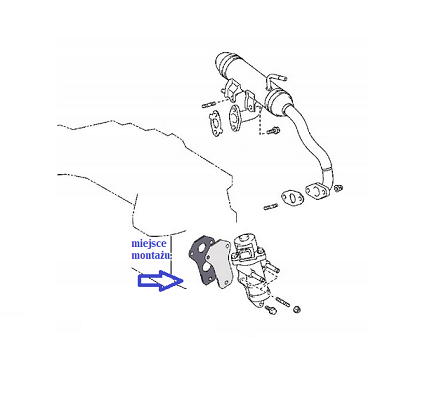 miejsce montażu: