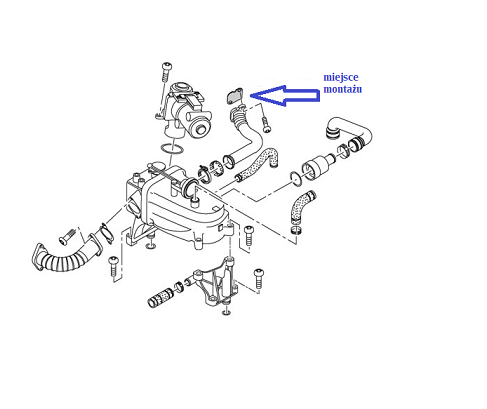 miejsce montażu